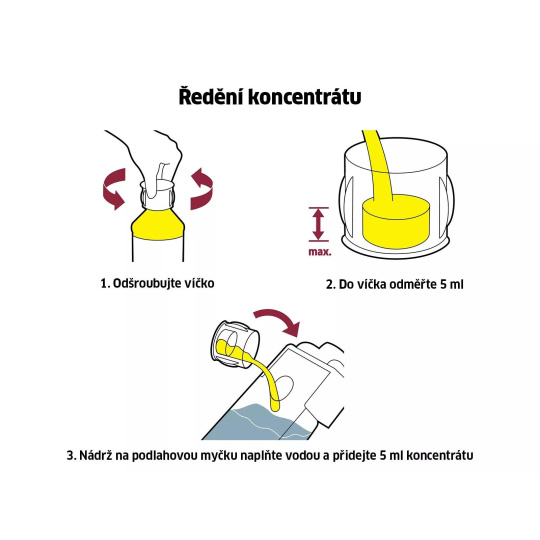 Ředění koncentrátu

max.

1. Odšroubujte víčko

2. Do víčka odměřte 5 ml

3. Nádrž na podlahovou myčku naplňte vodou a přidejte 5 ml koncentrátu