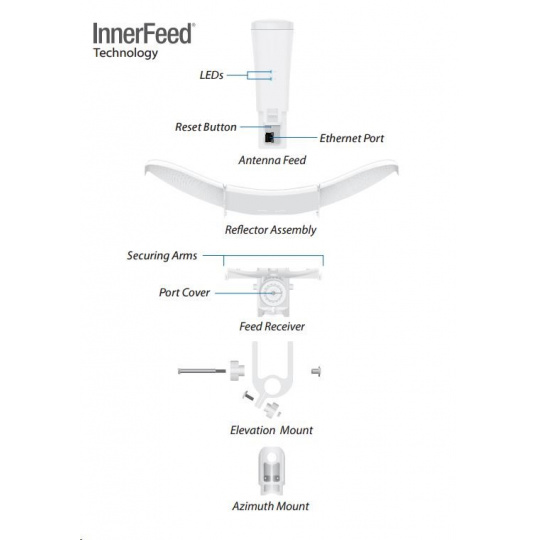 InnerFeed®
Technology

LEDs

Reset Button

Ethernet Port

Antenna Feed

Reflector Assembly

Securing Arms

Port Cover

Feed Receiver

Elevation Mount

Azimuth Mount