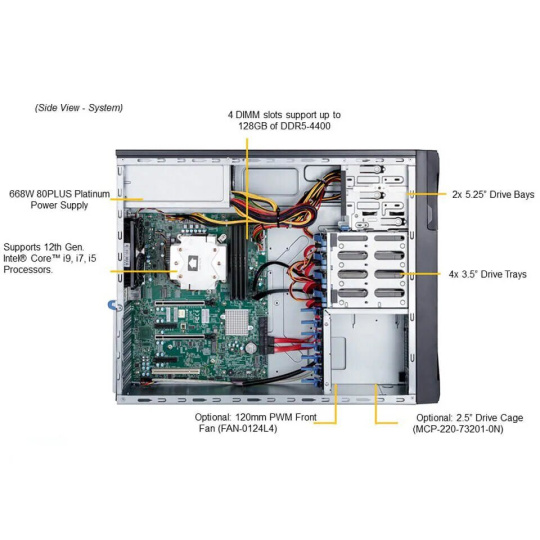 (Side View - System)

4 DIMM slots support up to 128GB of DDR5-4400

668W 80PLUS Platinum Power Supply

2x 5.25" Drive Bays

Supports 12th Gen. Intel® Core™ i9, i7, i5 Processors.

4x 3.5" Drive Trays

Optional: 120mm PWM Front Fan (FAN-0124L4)

Optional: 2.5" Drive Cage (MCP-220-73201-0N)