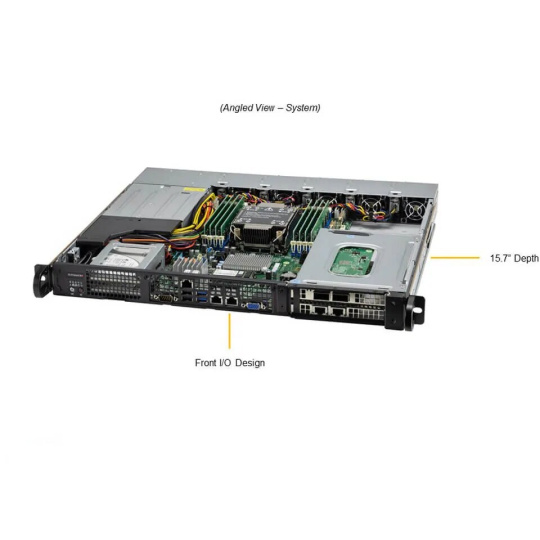 (Angled View – System)

15.7" Depth

Front I/O Design