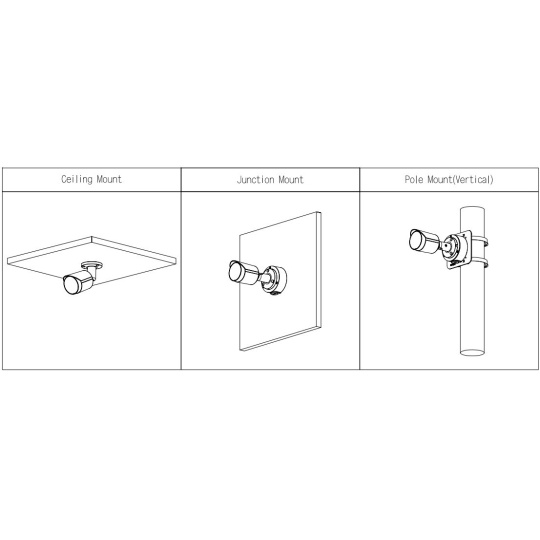 | Ceiling Mount | Junction Mount | Pole Mount(Vertical) |
|---|---|---|
| | | |