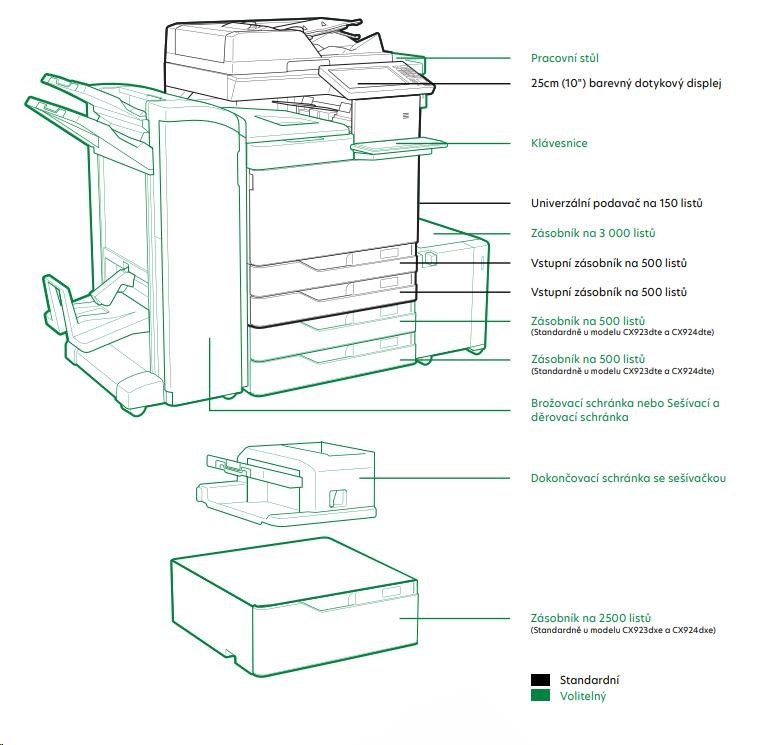 Pracovní stůl

25cm (10") barevný dotykový displej

Klávesnice

Univerzální podavač na 150 listů

Zásobník na 3 000 listů

Vstupní zásobník na 500 listů

Vstupní zásobník na 500 listů

Zásobník na 500 listů
(Standardně u modelu CX923dte a CX924dte)

Zásobník na 500 listů
(Standardně u modelu CX923dte a CX924dte)

Brožovací schránka nebo Sešívací a děrovací schránka

Dokončovací schránka se sešívačkou

Zásobník na 2500 listů
(Standardně u modelu CX923dxe a CX924dxe)

Standardní
Volitelný