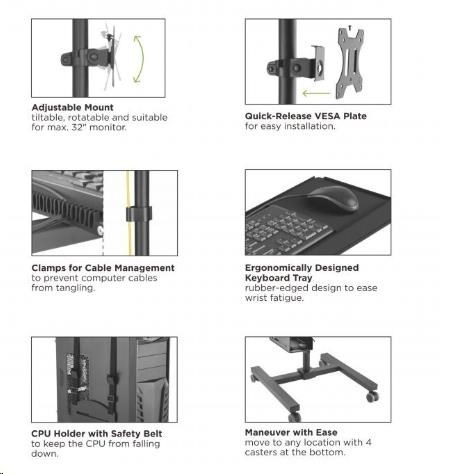 Adjustable Mount
tiltable, rotatable and suitable for max. 32" monitor.

Quick-Release VESA Plate
for easy installation.

Clamps for Cable Management
to prevent computer cables from tangling.

Ergonomically Designed Keyboard Tray
rubber-edged design to ease wrist fatigue.

CPU Holder with Safety Belt
to keep the CPU from falling down.

Maneuver with Ease
move to any location with 4 casters at the bottom.