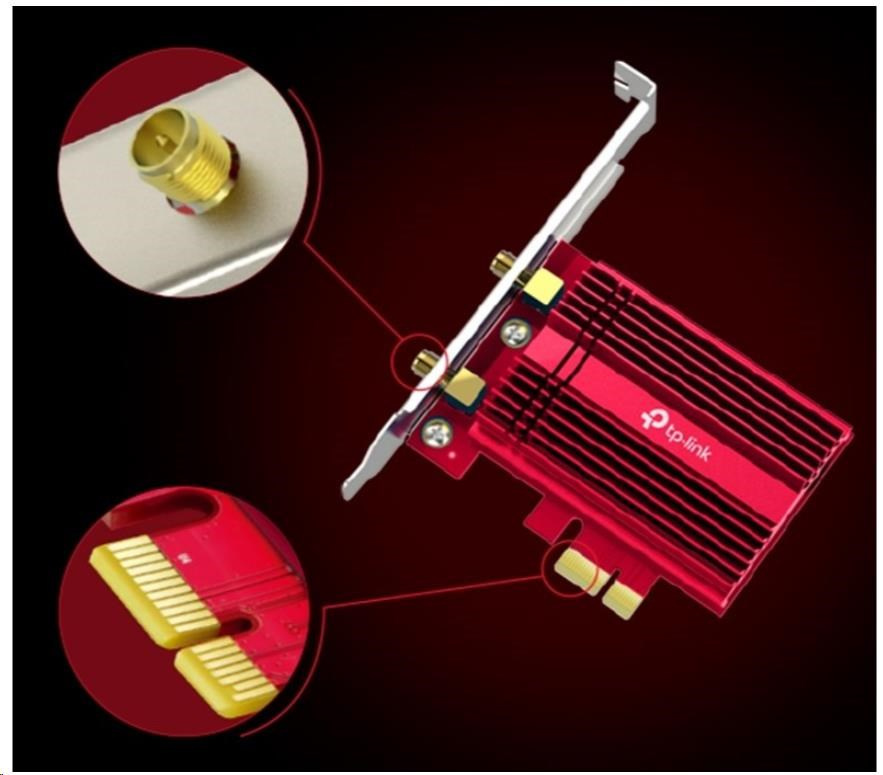 tp-link