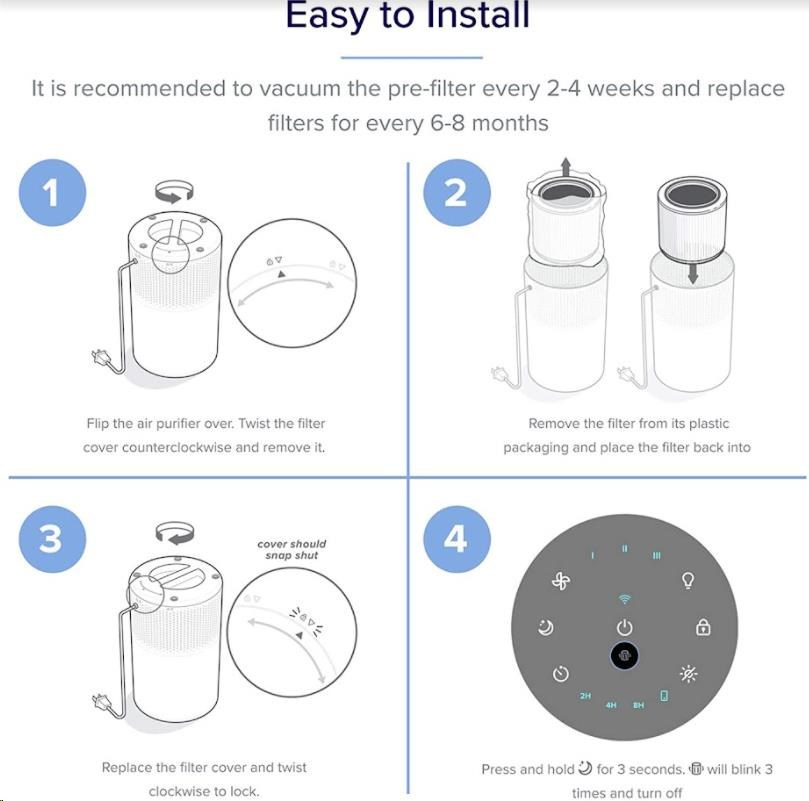 Easy to Install

It is recommended to vacuum the pre-filter every 2-4 weeks and replace filters for every 6-8 months

1

Flip the air purifier over. Twist the filter cover counterclockwise and remove it.

2

Remove the filter from its plastic packaging and place the filter back into

3

cover should snap shut

Replace the filter cover and twist clockwise to lock.

4

I II III

2H 4H 8H

Press and hold for 3 seconds. will blink 3 times and turn off