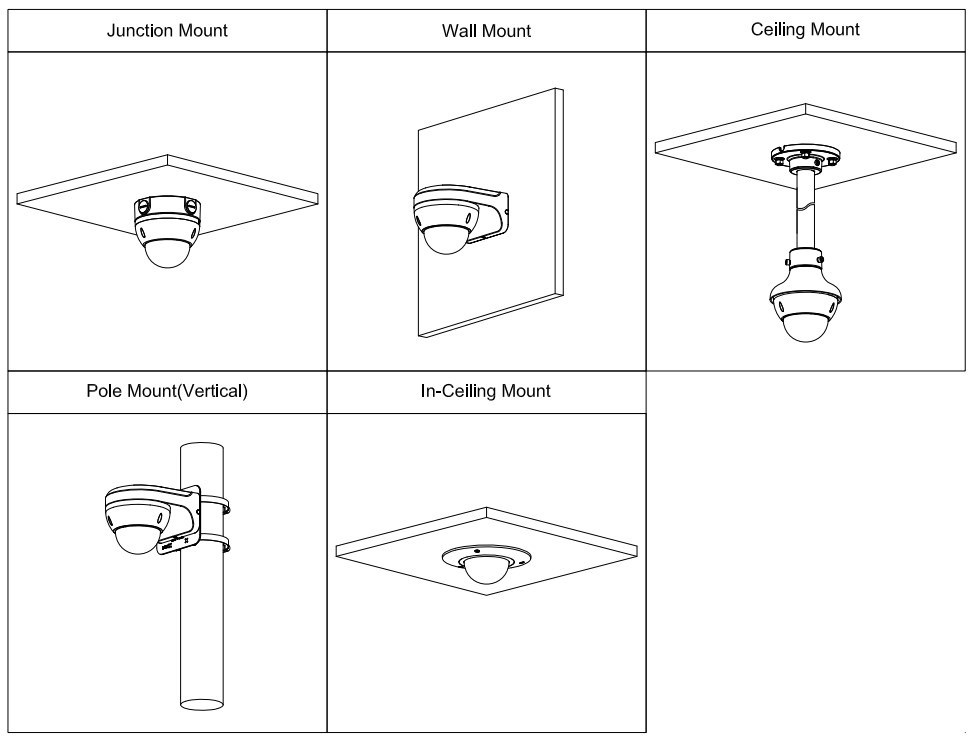 | Junction Mount | Wall Mount | Ceiling Mount |
|---|---|---|
| | | |
| Pole Mount(Vertical) | In-Ceiling Mount | |
| | | |