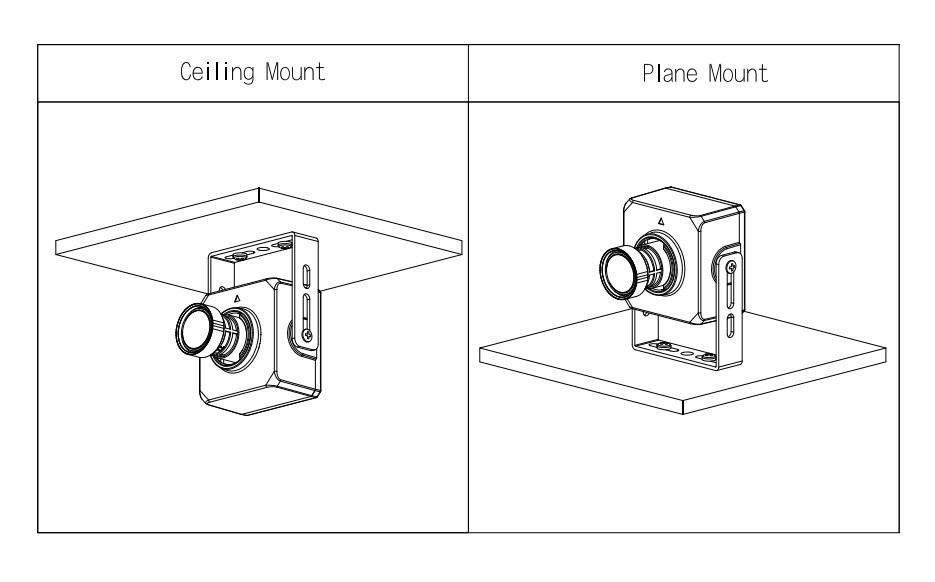 | Ceiling Mount | Plane Mount |
|---|---|
| | |