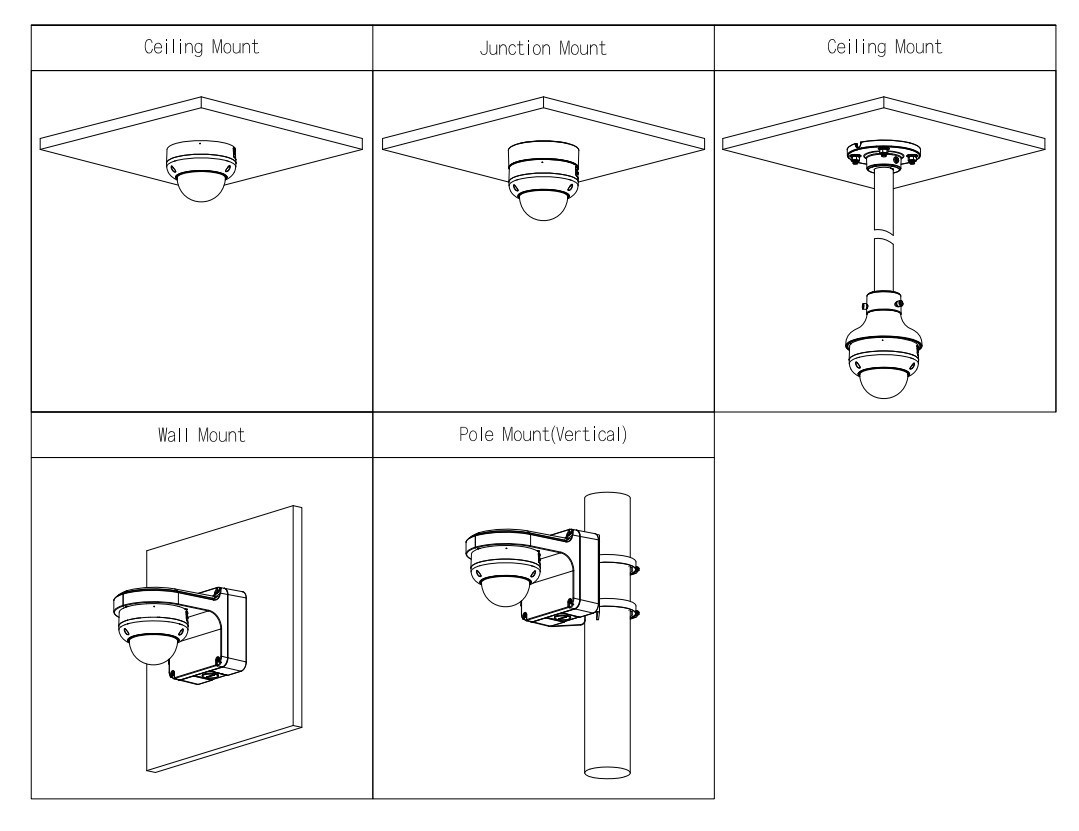 | Ceiling Mount | Junction Mount | Ceiling Mount |
|---|---|---|
| | | |
| Wall Mount | Pole Mount(Vertical) | |
| | | |